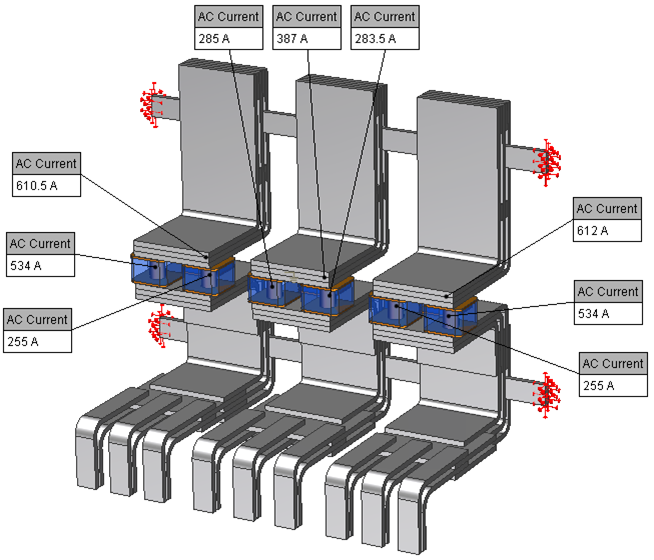 AC Current
285 A

AC Current
387 A

AC Current
283.5 A

AC Current
610.5 A

AC Current
534 A

AC Current
255 A

AC Current
612 A

AC Current
534 A

AC Current
255 A